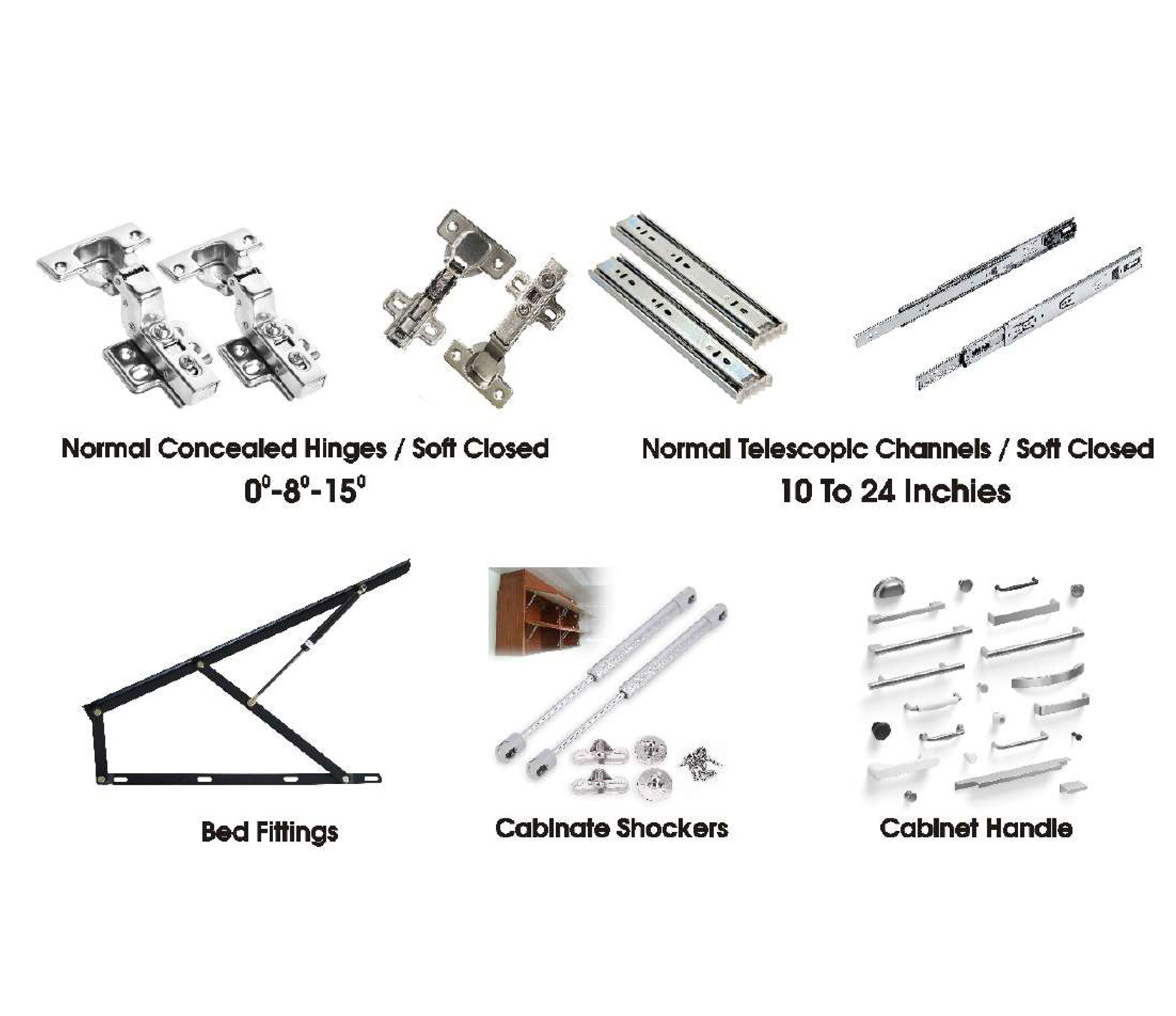 Normal Concealed Hinges / Soft Closed
$0^0$-$8^0$-$15^0$

Normal Telescopic Channels / Soft Closed
10 To 24 Inchies

Bed Fittings

Cabinate Shockers

Cabinet Handle