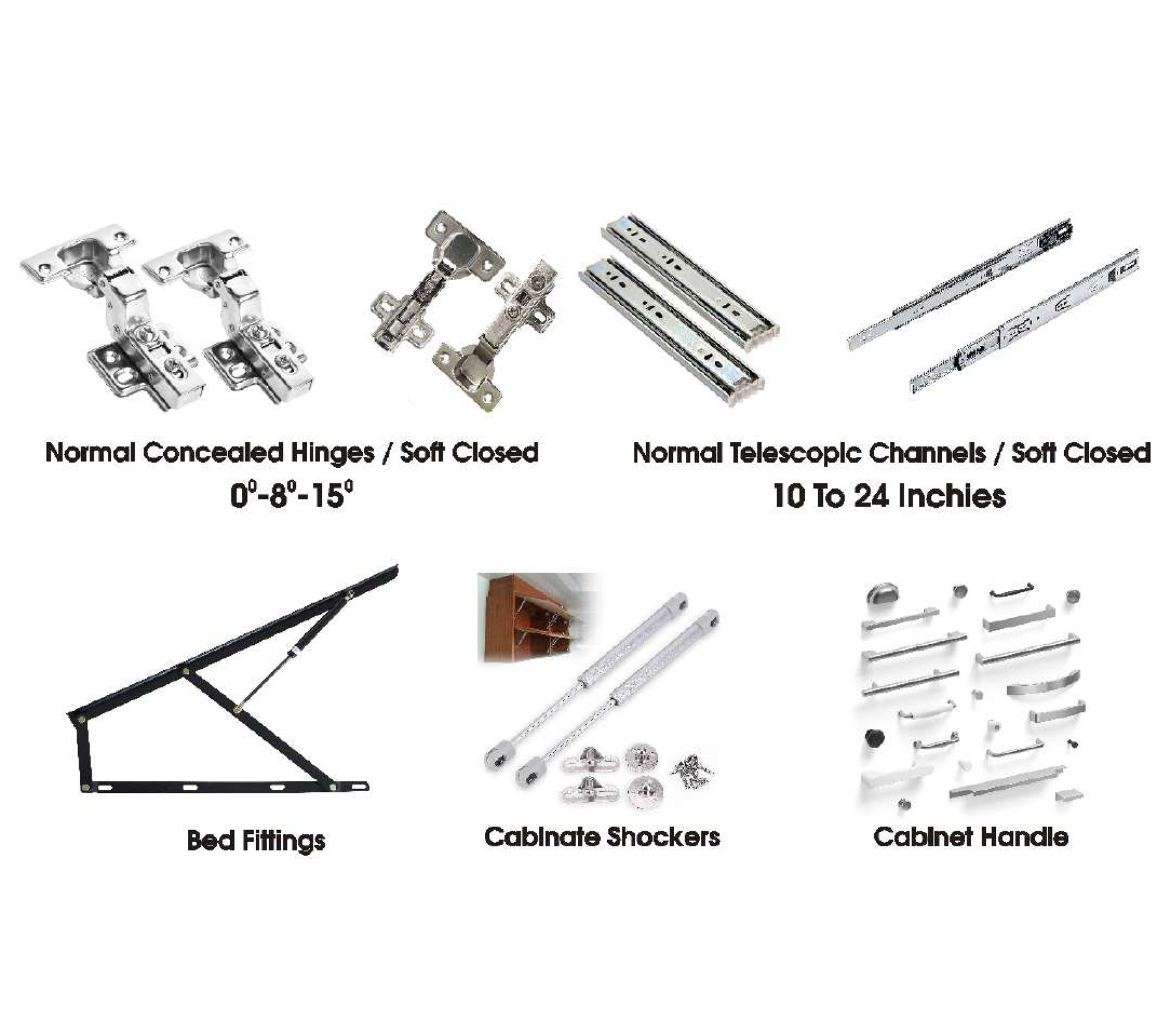 Normal Concealed Hinges / Soft Closed
$0^0$-$8^0$-$15^0$

Normal Telescopic Channels / Soft Closed
10 To 24 Inchies

Bed Fittings

Cabinate Shockers

Cabinet Handle